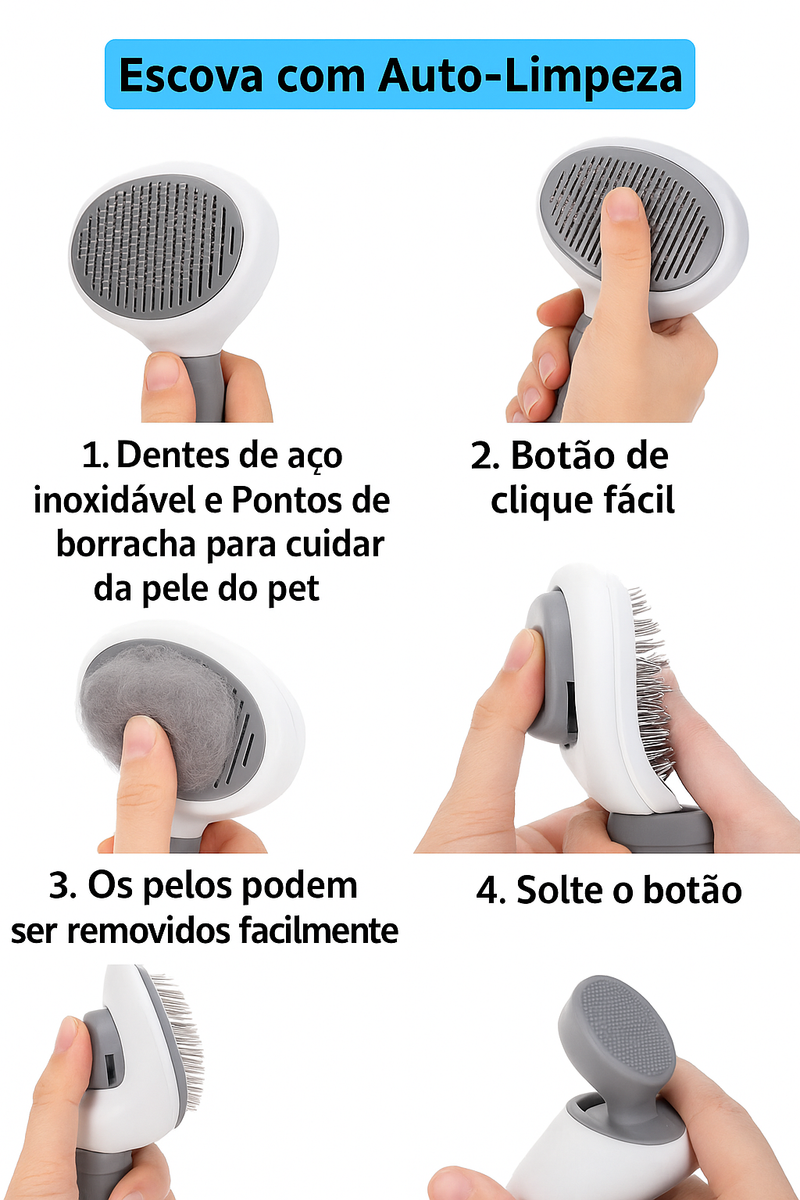 Escova com Auto-Limpeza

1. Dentes de aço inoxidável e Pontos de borracha para cuidar da pele do pet

2. Botão de clique fácil

3. Os pelos podem ser removidos facilmente

4. Solte o botão