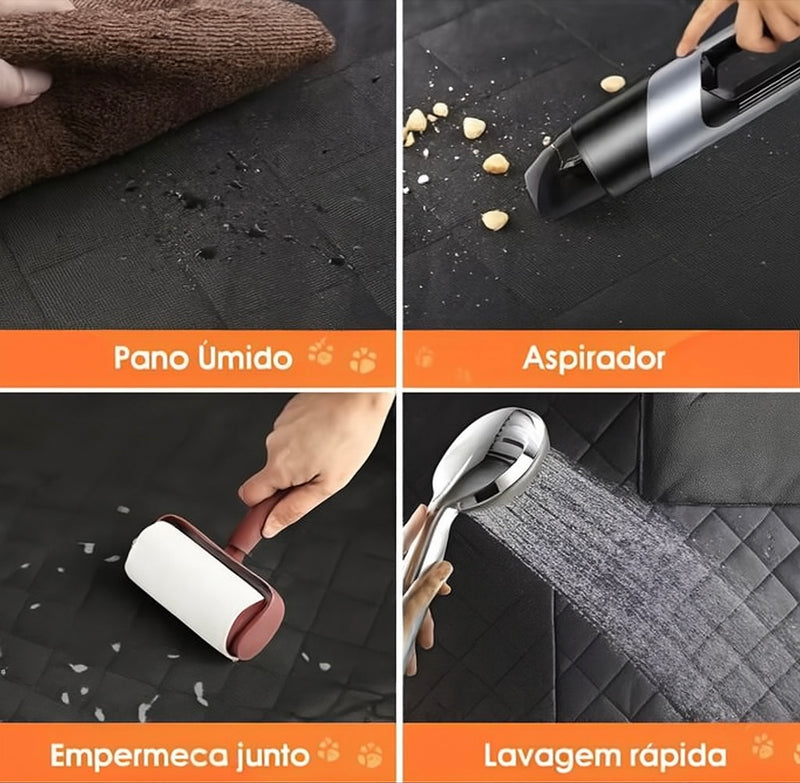 Pano Úmido

Aspirador

Empermeca junto

Lavagem rápida