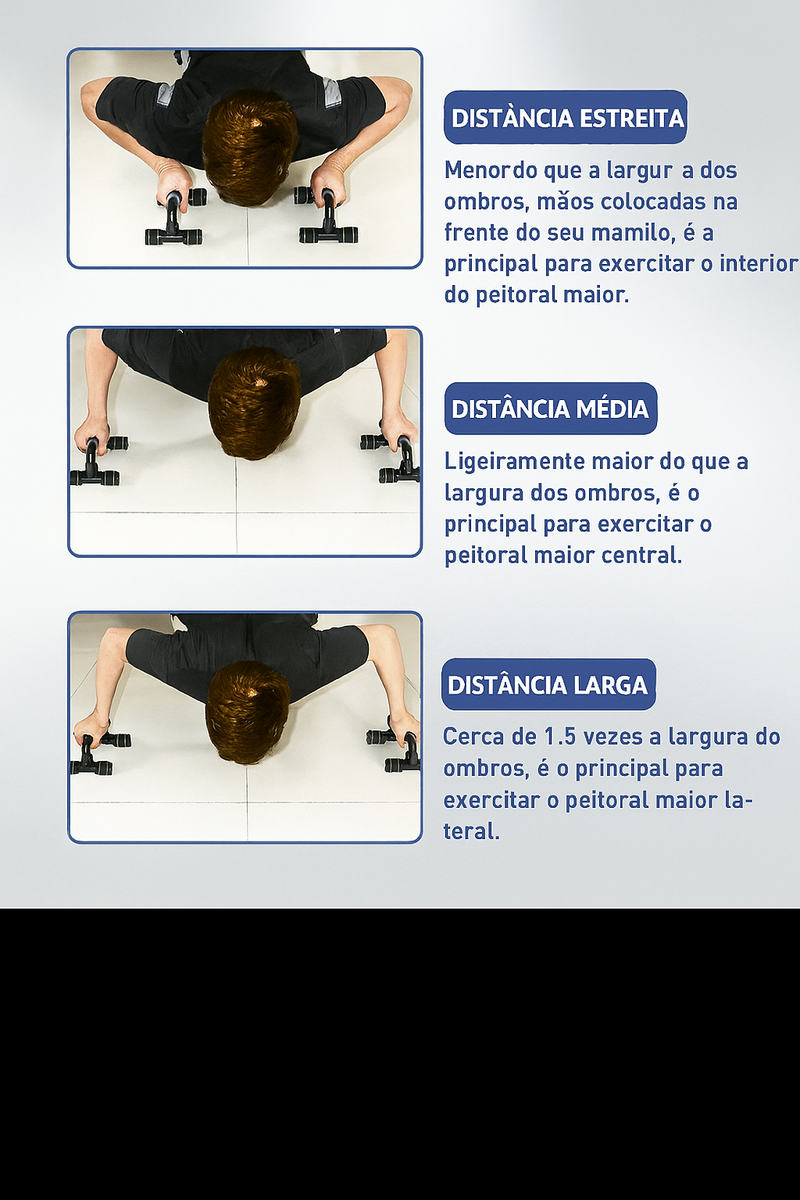 DISTÀNCIA ESTREITA

Menordo que a largur a dos ombros, mãos colocadas na frente do seu mamilo, é a principal para exercitar o interior do peitoral maior.

DISTÂNCIA MÉDIA

Ligeiramente maior do que a largura dos ombros, é o principal para exercitar o peitoral maior central.

DISTÂNCIA LARGA

Cerca de 1.5 vezes a largura do ombros, é o principal para exercitar o peitoral maior lateral.